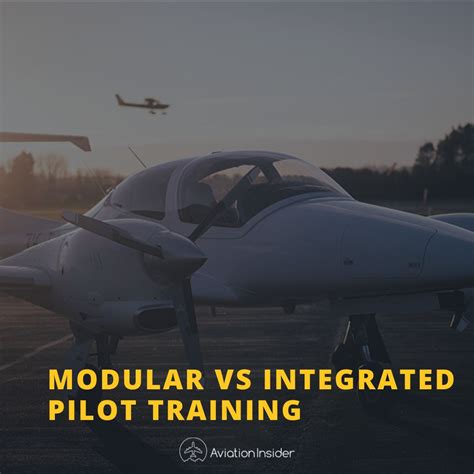 MODULAR VS INTEGRATED PILOT TRAINING

AviationInsider