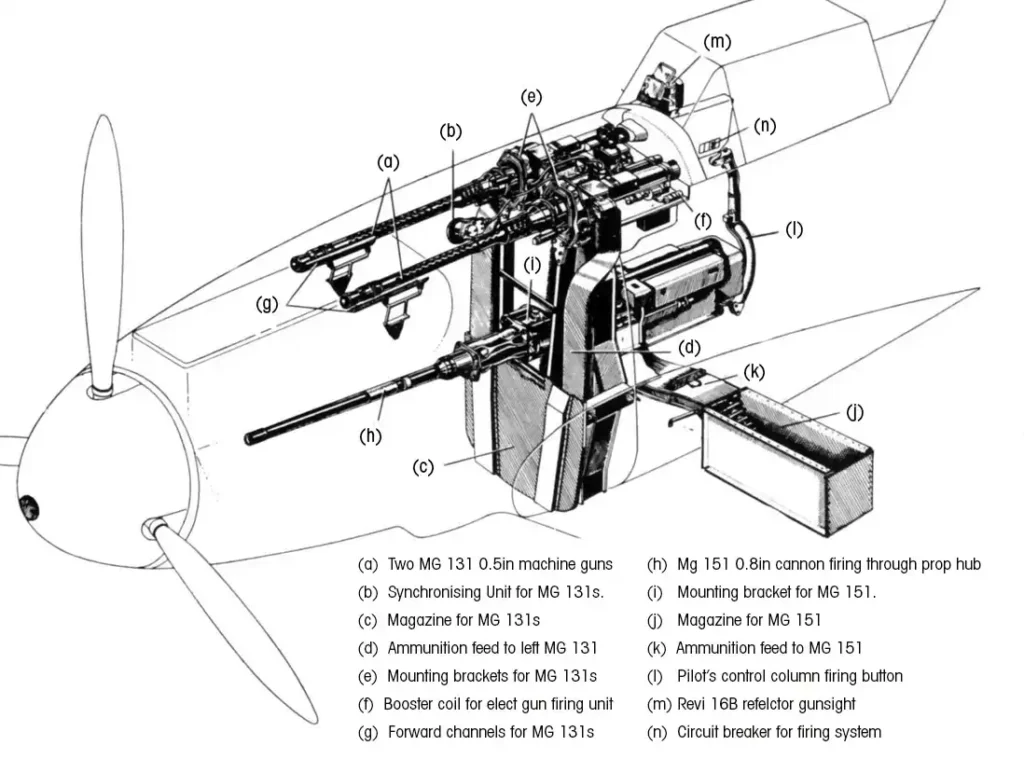 (m)

(e)

(n)

(b)

(a)

(f)

(l)

(i)

(g)

(d)

(k)

(j)

(h)

(c)

(a) Two MG 131 0.5in machine guns
(b) Synchronising Unit for MG 131s.
(c) Magazine for MG 131s
(d) Ammunition feed to left MG 131
(e) Mounting brackets for MG 131s
(f) Booster coil for elect gun firing unit
(g) Forward channels for MG 131s

(h) Mg 151 0.8in cannon firing through prop hub
(i) Mounting bracket for MG 151.
(j) Magazine for MG 151
(k) Ammunition feed to MG 151
(l) Pilot's control column firing button
(m) Revi 16B refelctor gunsight
(n) Circuit breaker for firing system