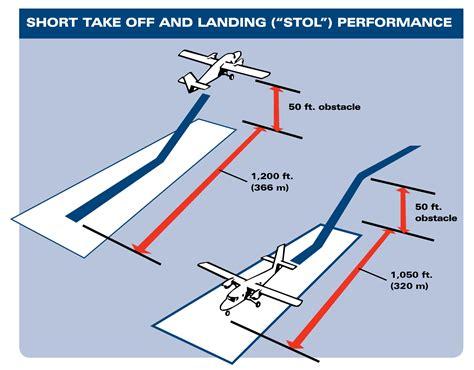 SHORT TAKE OFF AND LANDING ("STOL") PERFORMANCE

50 ft. obstacle

1,200 ft.
(366 m)

50 ft.
obstacle

1,050 ft.
(320 m)